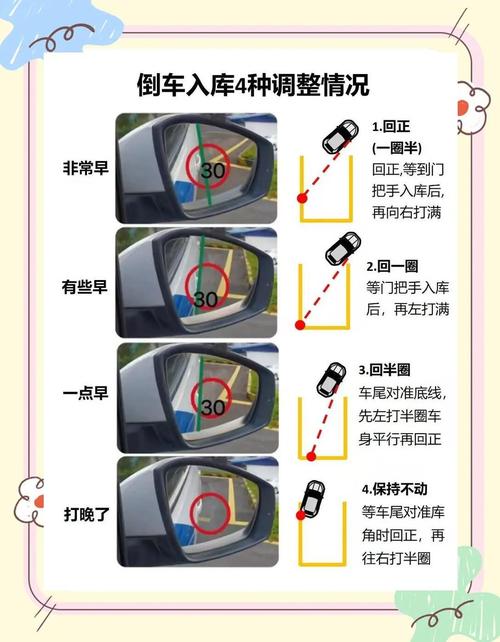 倒车入库4种调整情况

非常早

30

1.回正
(一圈半)
回正,等到门把手入库后,再向右打满

有些早

30

2.回一圈
等门把手入库后，再左打满

一点早

30

3.回半圈
车尾对准底线，先左打半圈车身平行再回正

打晚了

4.保持不动
等车尾对准库角时回正，再往右打半圈